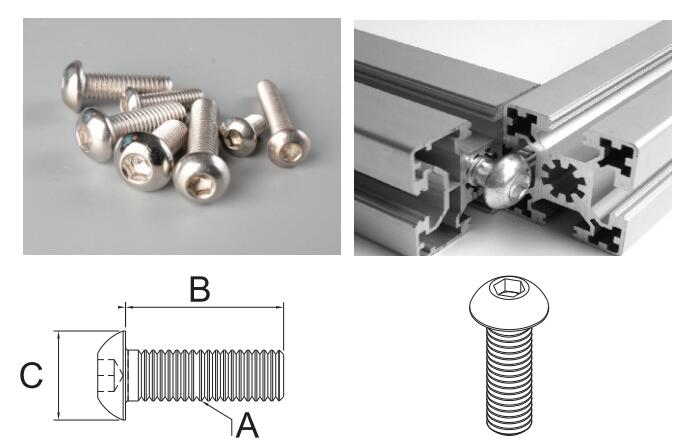 B

C

A