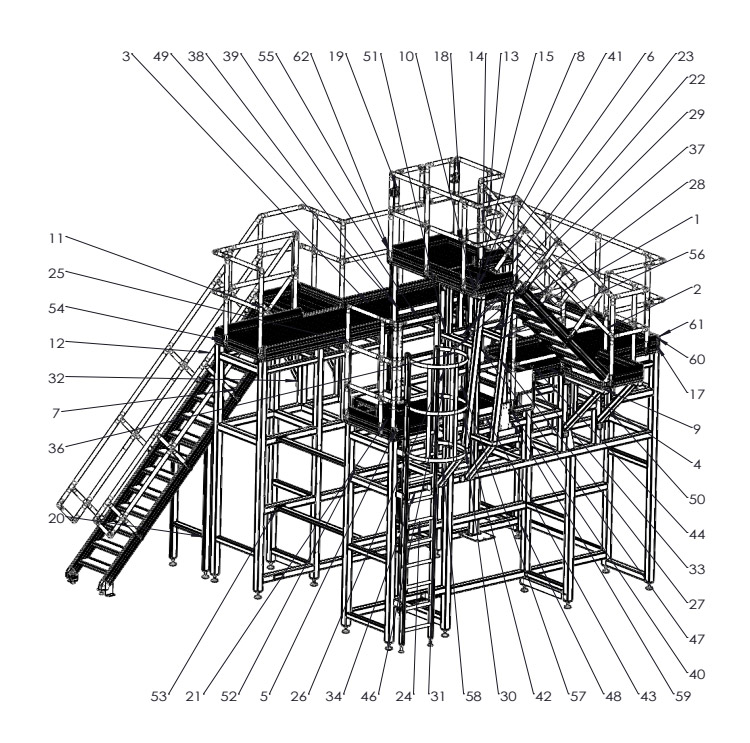 3 49 38 39 55 62 19 51 10 18 14 13 15 8 41 6 23

22

29

37

28

1

56

2

61

60

17

9

4

50

44

33

27

47

40

11

25

54

12

32

7

36

20

53 21 52 5 26 34 46 24 31 58 30 42 57 48 43 59